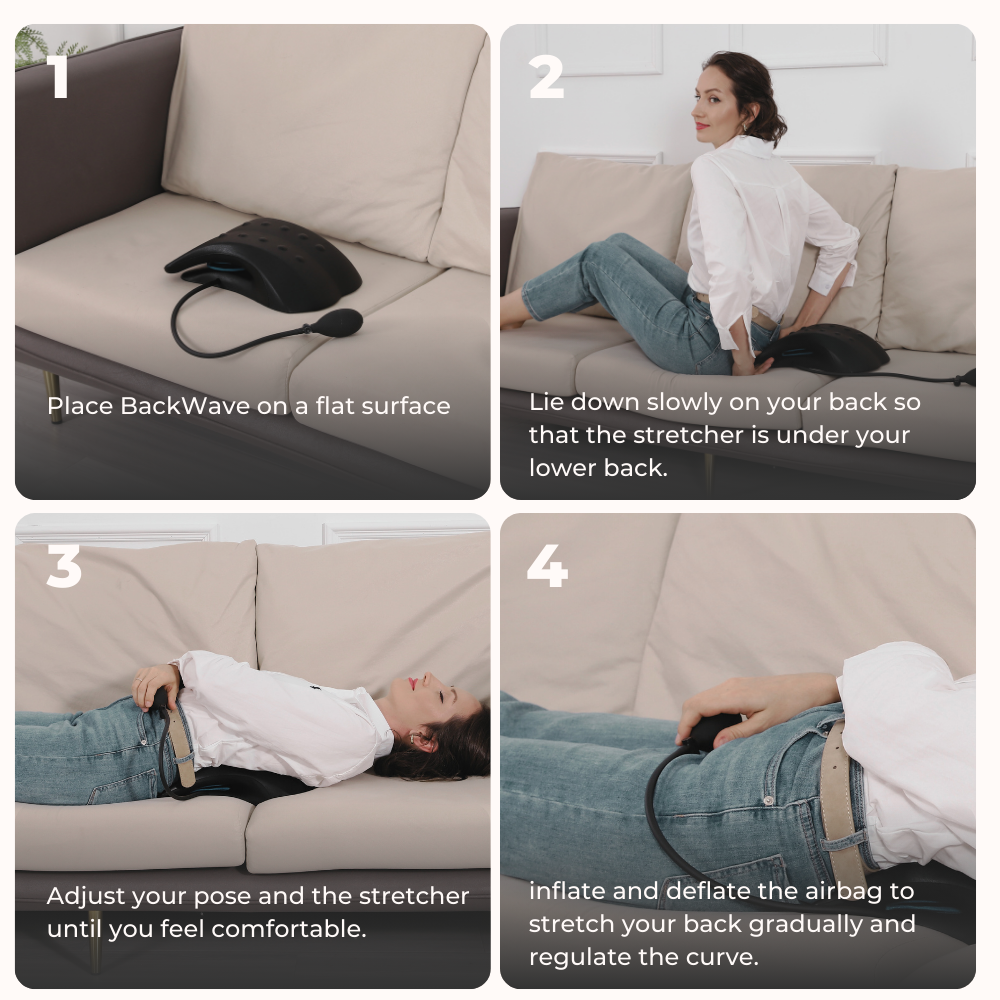 1

Place BackWave on a flat surface

2

Lie down slowly on your back so that the stretcher is under your lower back.

3

Adjust your pose and the stretcher until you feel comfortable.

4

inflate and deflate the airbag to stretch your back gradually and regulate the curve.