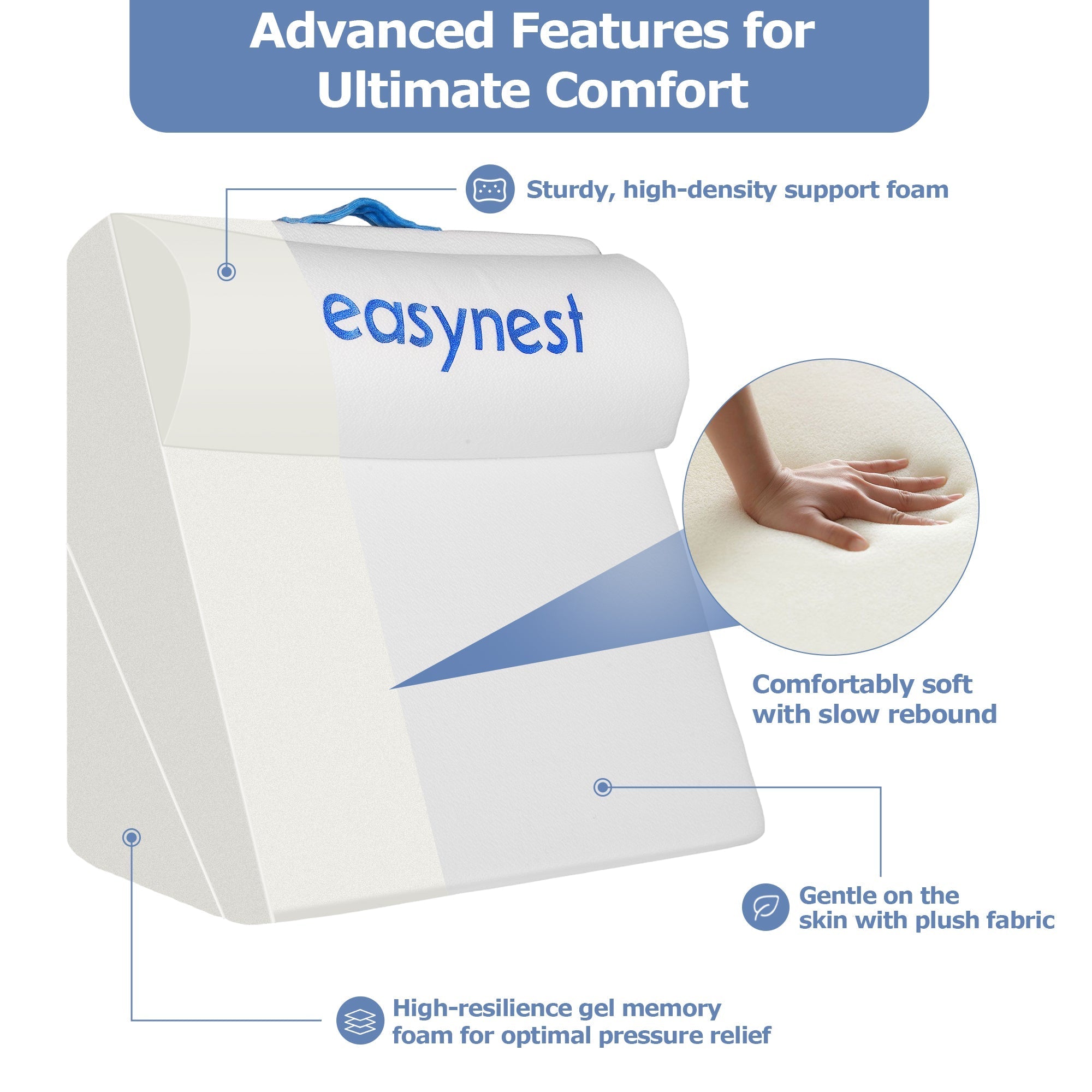 Advanced Features for Ultimate Comfort

Sturdy, high-density support foam

easynest

Comfortably soft with slow rebound

Gentle on the skin with plush fabric

High-resilience gel memory foam for optimal pressure relief