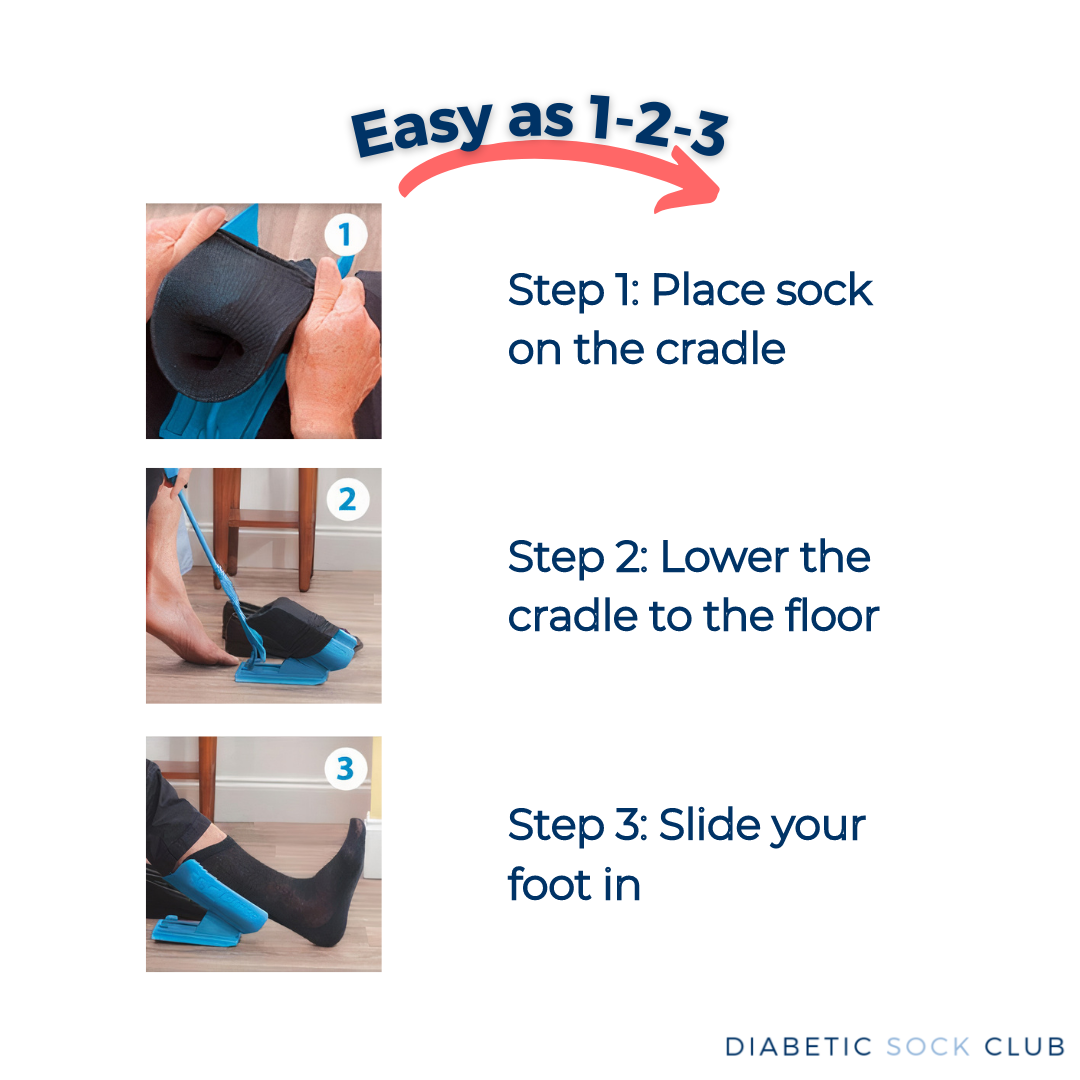 Easy as 1-2-3

1

Step 1: Place sock on the cradle

2

Step 2: Lower the cradle to the floor

3

Step 3: Slide your foot in

DIABETIC SOCK CLUB