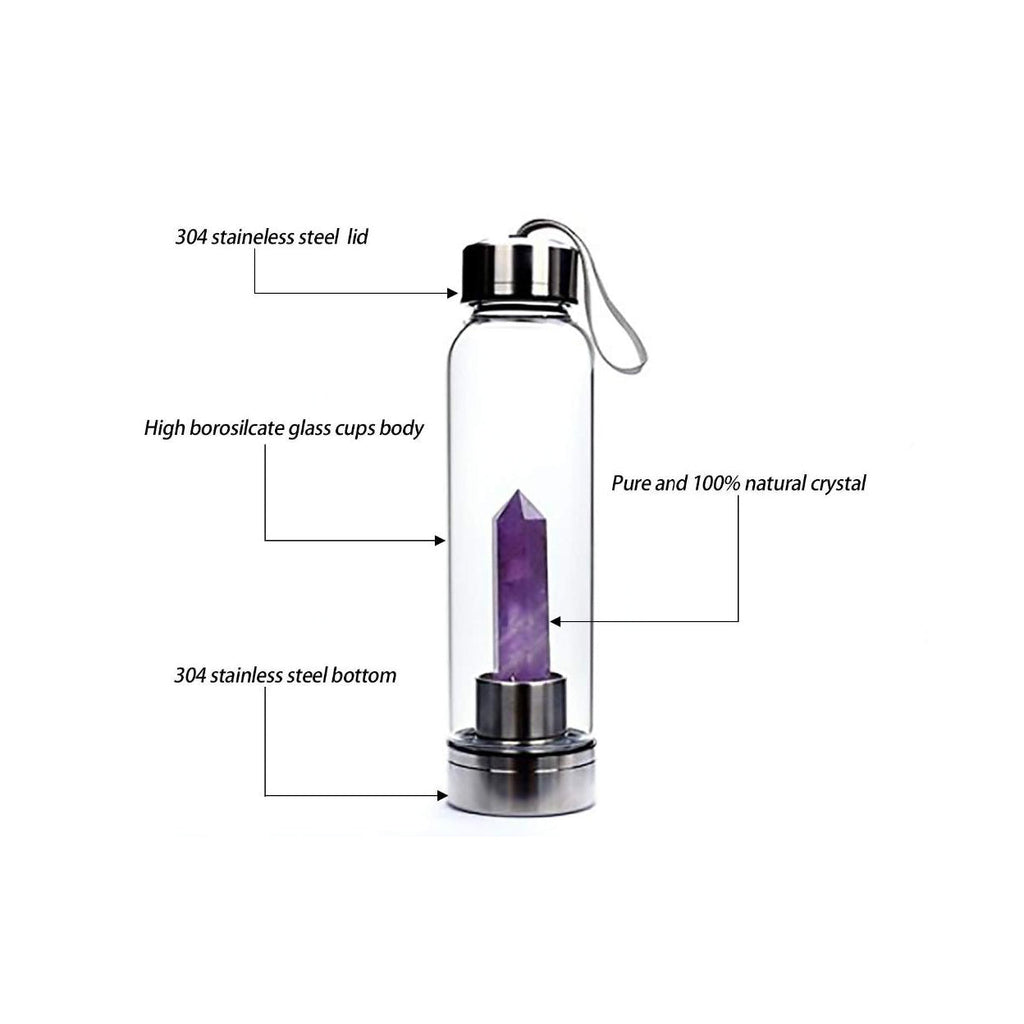 304 staineless steel lid

High borosilcate glass cups body

Pure and 100% natural crystal

304 stainless steel bottom