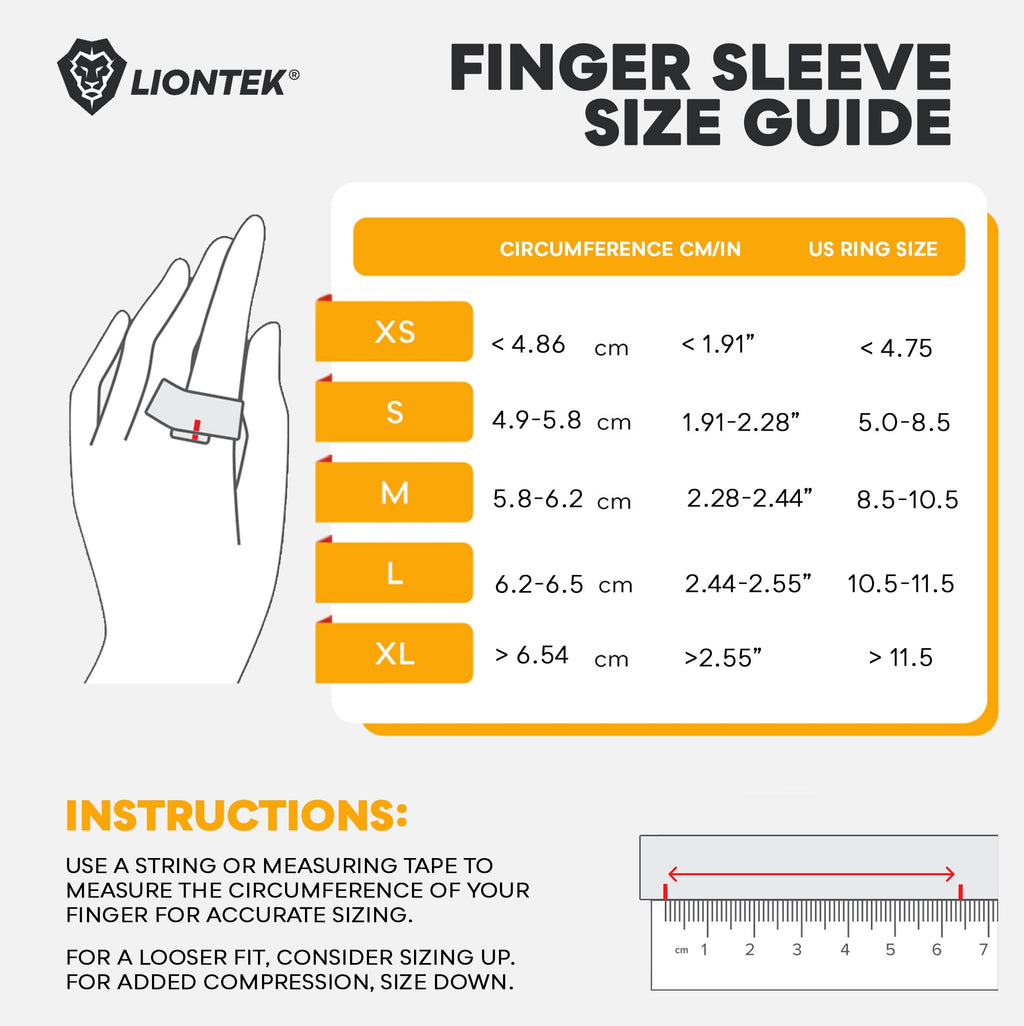 LIONTEK®

FINGER SLEEVE SIZE GUIDE

| | CIRCUMFERENCE CM/IN | | US RING SIZE |
|---|---|---|---|
| XS | < 4.86 cm | < 1.91” | < 4.75 |
| S | 4.9-5.8 cm | 1.91-2.28” | 5.0-8.5 |
| M | 5.8-6.2 cm | 2.28-2.44” | 8.5-10.5 |
| L | 6.2-6.5 cm | 2.44-2.55” | 10.5-11.5 |
| XL | > 6.54 cm | >2.55” | > 11.5 |

INSTRUCTIONS:

USE A STRING OR MEASURING TAPE TO MEASURE THE CIRCUMFERENCE OF YOUR FINGER FOR ACCURATE SIZING.

FOR A LOOSER FIT, CONSIDER SIZING UP. FOR ADDED COMPRESSION, SIZE DOWN.

cm 1 2 3 4 5 6 7